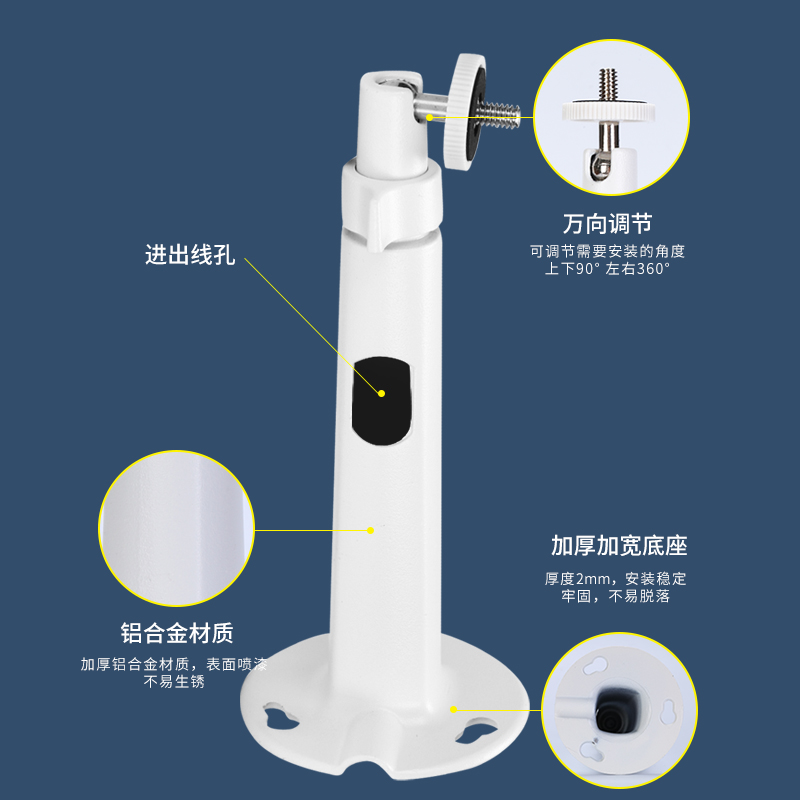 万向调节
可调节需要安装的角度
上下90° 左右360°

进出线孔

加厚加宽底座
厚度2mm，安装稳定
牢固，不易脱落

铝合金材质
加厚铝合金材质，表面喷漆
不易生锈