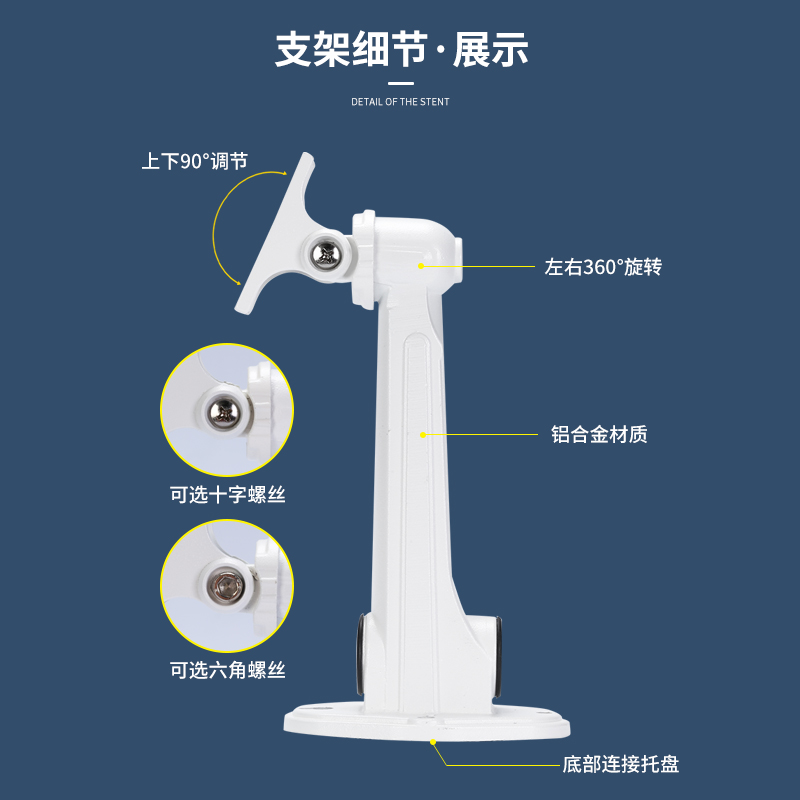 支架细节·展示

DETAIL OF THE STENT

上下90°调节

左右360°旋转

铝合金材质

可选十字螺丝

可选六角螺丝

底部连接托盘