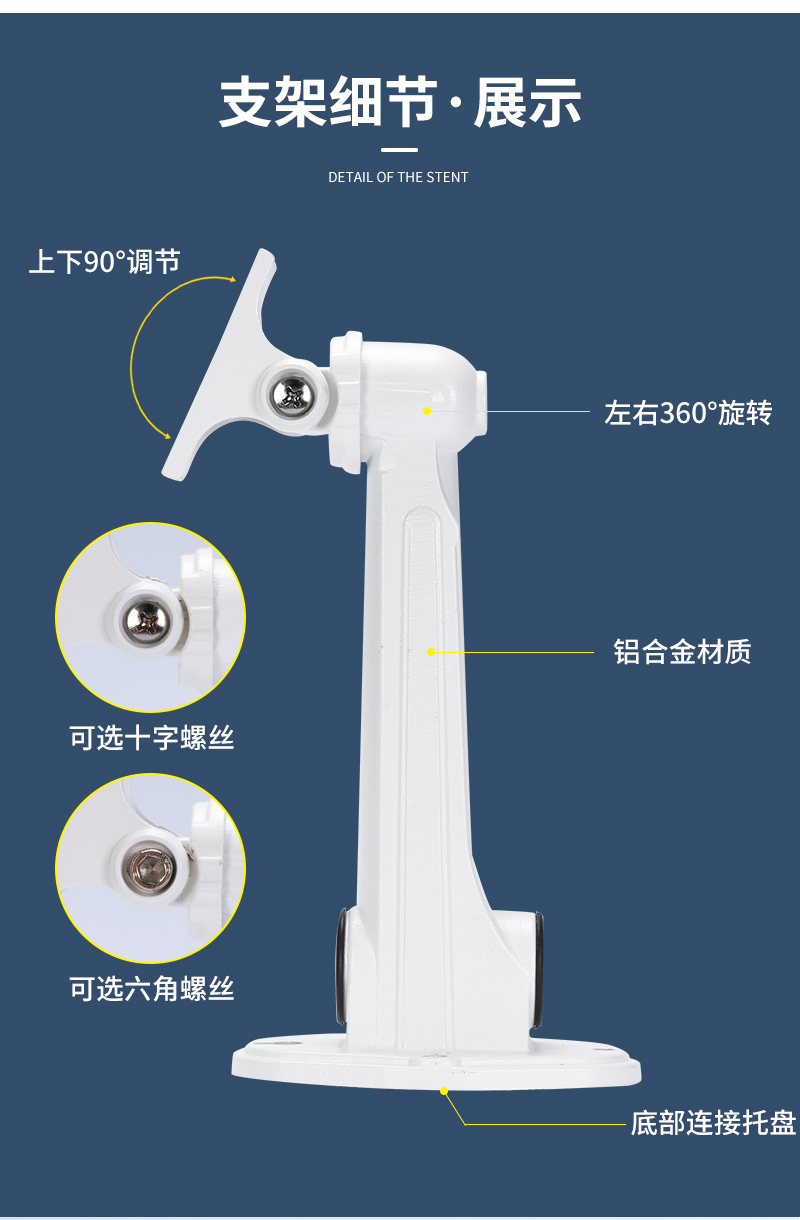 支架细节·展示

DETAIL OF THE STENT

上下90°调节

左右360°旋转

铝合金材质

可选十字螺丝

可选六角螺丝

底部连接托盘